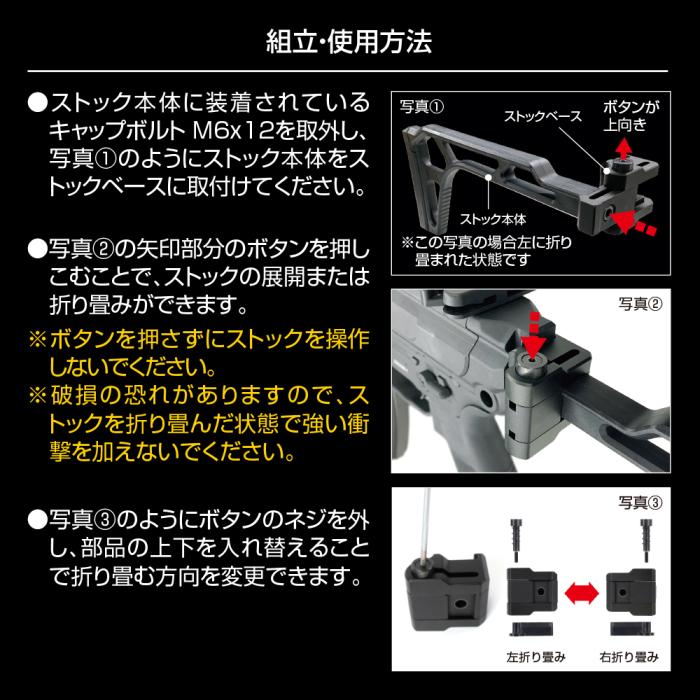 組立・使用方法

●ストック本体に装着されているキャップボルト M6x12を取外し、写真①のようにストック本体をストックベースに取付けてください。

●写真②の矢印部分のボタンを押しこむことで、ストックの展開または折り畳みができます。

※ボタンを押さずにストックを操作しないでください。

※破損の恐れがありますので、ストックを折り畳んだ状態で強い衝撃を加えないでください。

●写真③のようにボタンのネジを外し、部品の上下を入れ替えることで折り畳む方向を変更できます。

写真①

ストックベース

ボタンが上向き

ストック本体

※この写真の場合左に折り畳まれた状態です

写真②

写真③

左折り畳み

右折り畳み