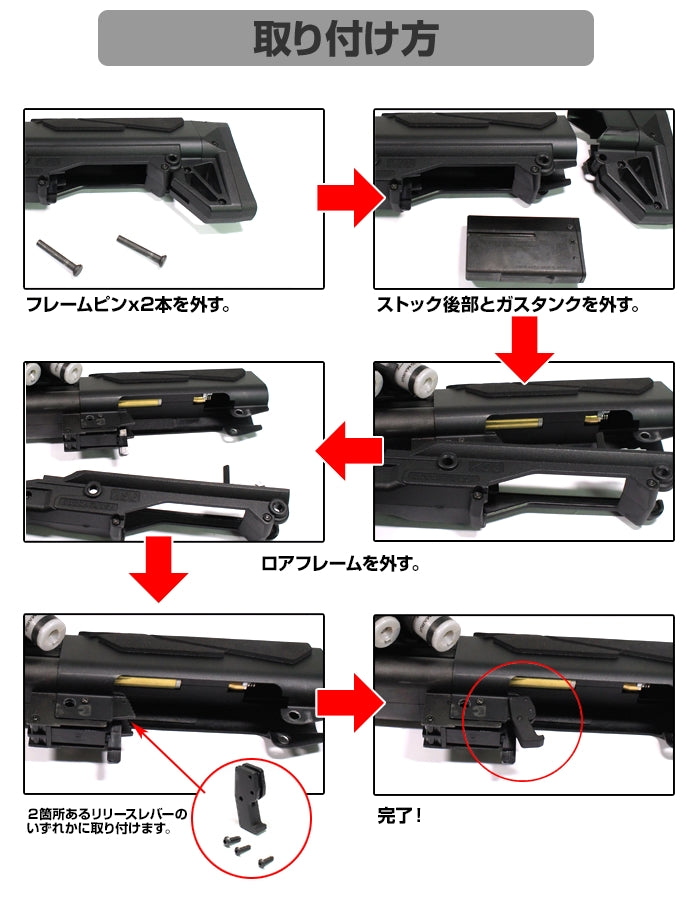 取り付け方

フレームピンx2本を外す。

ストック後部とガスタンクを外す。

ロアフレームを外す。

2箇所あるリリースレバーのいずれかに取り付けます。

完了！