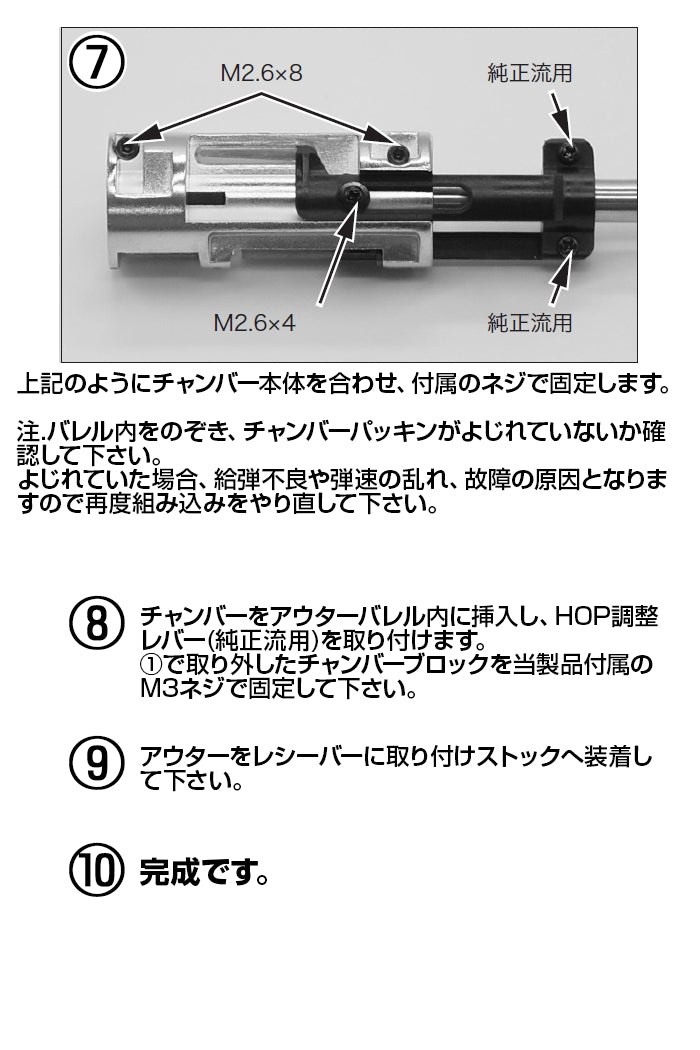 ⑦
M2.6×8
純正流用
M2.6×4
純正流用

上記のようにチャンバー本体を合わせ、付属のネジで固定します。

注.バレル内をのぞき、チャンバーパッキンがよじれていないか確認して下さい。
よじれていた場合、給弾不良や弾速の乱れ、故障の原因となりますので再度組み込みをやり直して下さい。

⑧ チャンバーをアウターバレル内に挿入し、HOP調整レバー(純正流用)を取り付けます。
①で取り外したチャンバーブロックを当製品付属のM3ネジで固定して下さい。

⑨ アウターをレシーバーに取り付けストックへ装着して下さい。

⑩ 完成です。