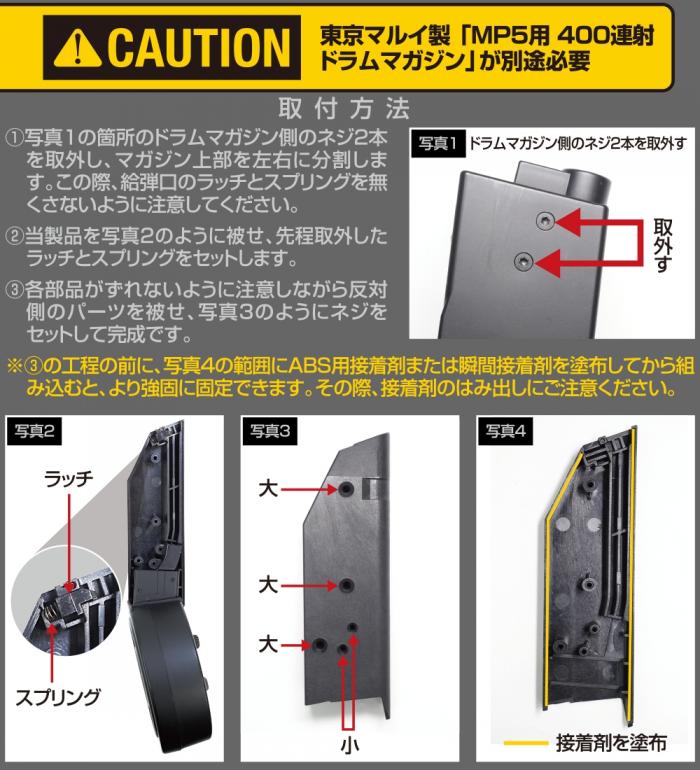 CAUTION 東京マルイ製「MP5用 400連射ドラムマガジン」が別途必要

取付方法

①写真1の箇所のドラムマガジン側のネジ2本を取外し、マガジン上部を左右に分割します。この際、給弾口のラッチとスプリングを無くさないように注意してください。

②当製品を写真2のように被せ、先程取外したラッチとスプリングをセットします。

③各部品がずれないように注意しながら反対側のパーツを被せ、写真3のようにネジをセットして完成です。

写真1 ドラムマガジン側のネジ2本を取外す

取外す

※③の工程の前に、写真4の範囲にABS用接着剤または瞬間接着剤を塗布してから組み込むと、より強固に固定できます。その際、接着剤のはみ出しにご注意ください。

写真2

ラッチ

スプリング

写真3

大

大

大

小

写真4

接着剤を塗布