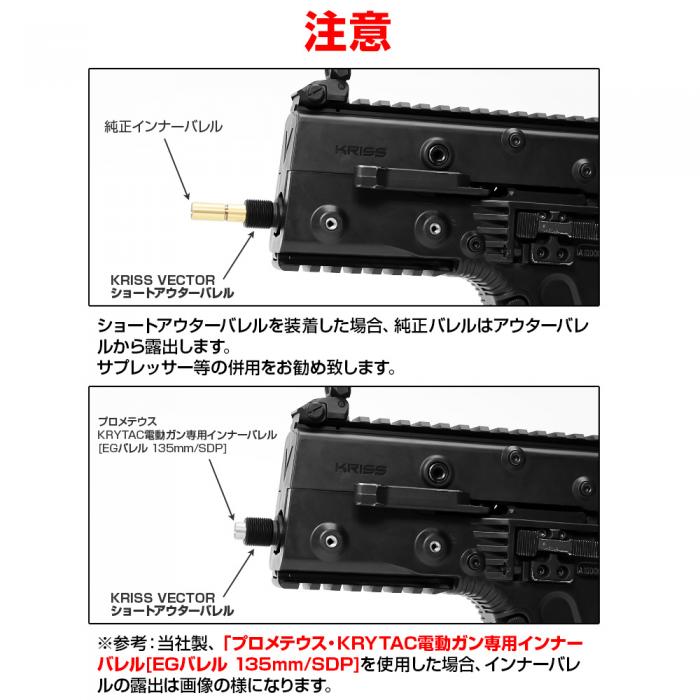 注意

純正インナーバレル

KRISS

KRISS VECTOR
ショートアウターバレル

ショートアウターバレルを装着した場合、純正バレルはアウターバレルから露出します。
サプレッサー等の併用をお勧め致します。

プロメテウス
KRYTAC電動ガン専用インナーバレル
[EGバレル 135mm/SDP]

KRISS

KRISS VECTOR
ショートアウターバレル

※参考：当社製、「プロメテウス・KRYTAC電動ガン専用インナーバレル[EGバレル 135mm/SDP]を使用した場合、インナーバレルの露出は画像の様になります。