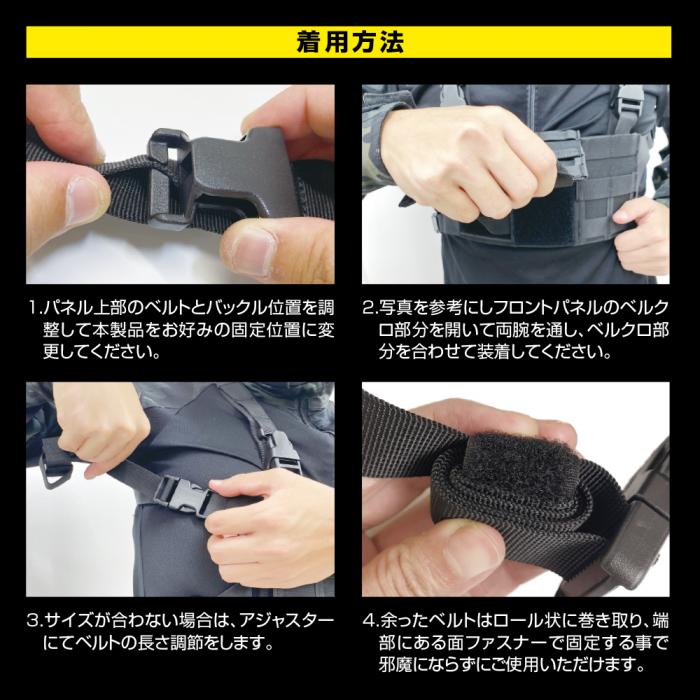 着用方法

1.パネル上部のベルトとバックル位置を調整して本製品をお好みの固定位置に変更してください。

2.写真を参考にしフロントパネルのベルクロ部分を開いて両腕を通し、ベルクロ部分を合わせて装着してください。

3.サイズが合わない場合は、アジャスターにてベルトの長さ調節をします。

4.余ったベルトはロール状に巻き取り、端部にある面ファスナーで固定する事で邪魔にならずにご使用いただけます。