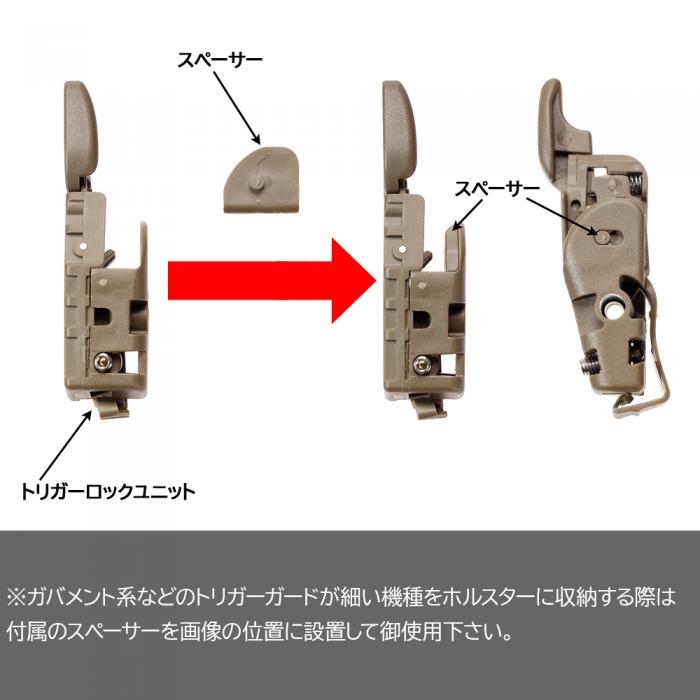 スペーサー

スペーサー

トリガーロックユニット

※ガバメント系などのトリガーガードが細い機種をホルスターに収納する際は付属のスペーサーを画像の位置に設置して御使用下さい。