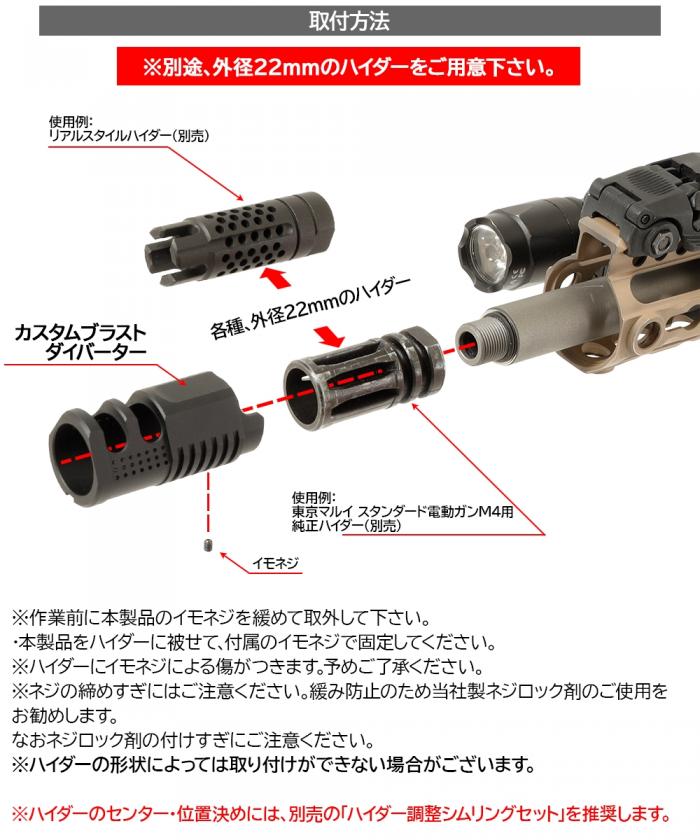 取付方法

※別途、外径22mmのハイダーをご用意下さい。

使用例:
リアルスタイルハイダー(別売)

各種、外径22mmのハイダー

カスタムブラスト
ダイバーター

使用例:
東京マルイ スタンダード電動ガンM4用
純正ハイダー(別売)

イモネジ

※作業前に本製品のイモネジを緩めて取外して下さい。
・本製品をハイダーに被せて、付属のイモネジで固定してください。
※ハイダーにイモネジによる傷がつきます。予めご了承ください。
※ネジの締めすぎにはご注意ください。緩み防止のため当社製ネジロック剤のご使用をお勧めします。
なおネジロック剤の付けすぎにご注意ください。
※ハイダーの形状によっては取り付けができない場合がございます。

※ハイダーのセンター・位置決めには、別売の「ハイダー調整シムリングセット」を推奨します。