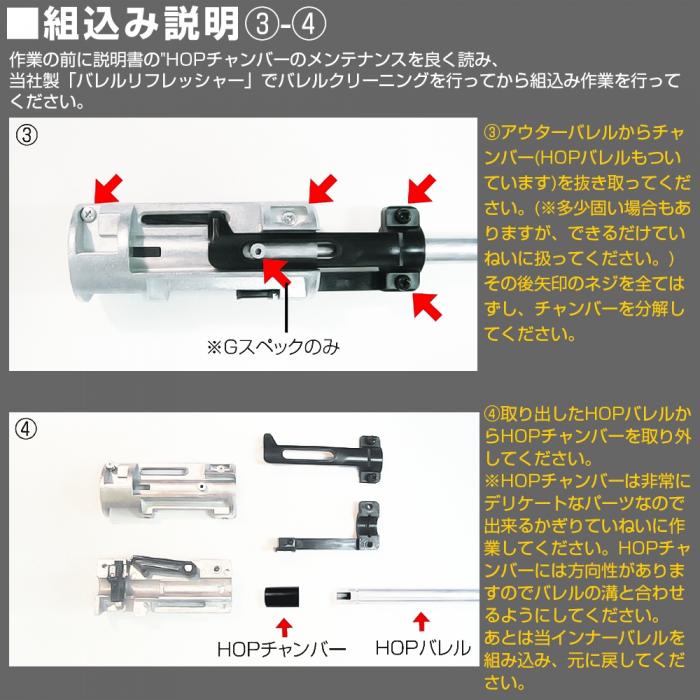 ■組込み説明③-④

作業の前に説明書の"HOPチャンバーのメンテナンスを良く読み、当社製「バレルリフレッシャー」でバレルクリーニングを行ってから組込み作業を行ってください。

③

※Gスペックのみ

③アウターバレルからチャンバー(HOPバレルもついています)を抜き取ってください。(※多少固い場合もありますが、できるだけていねいに扱ってください。)その後矢印のネジを全てはずし、チャンバーを分解してください。

④

HOPチャンバー

HOPバレル

④取り出したHOPバレルからHOPチャンバーを取り外してください。
※HOPチャンバーは非常にデリケートなパーツなので出来るかぎりていねいに作業してください。HOPチャンバーには方向性がありますのでバレルの溝と合わせるようにしてください。
あとは当インナーバレルを組み込み、元に戻してください。