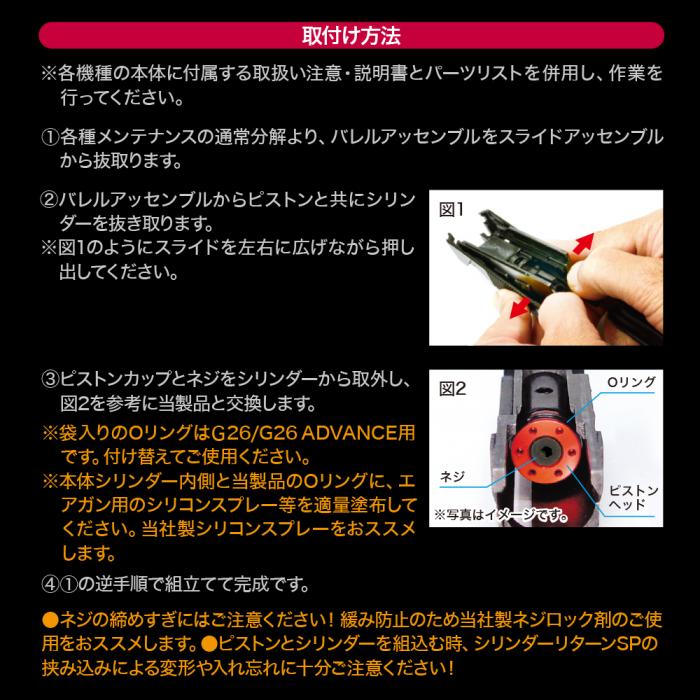 取付け方法

※各機種の本体に付属する取扱い注意・説明書とパーツリストを併用し、作業を行ってください。

①各種メンテナンスの通常分解より、バレルアッセンブルをスライドアッセンブルから抜取ります。

②バレルアッセンブルからピストンと共にシリンダーを抜き取ります。
※図1のようにスライドを左右に広げながら押し出してください。

図1

③ピストンカップとネジをシリンダーから取外し、図2を参考に当製品と交換します。
※袋入りのOリングはG26/G26 ADVANCE用です。付け替えてご使用ください。
※本体シリンダー内側と当製品のOリングに、エアガン用のシリコンスプレー等を適量塗布してください。当社製シリコンスプレーをおススメします。

図2
Oリング
ネジ
ピストンヘッド
※写真はイメージです。

④①の逆手順で組立てて完成です。

●ネジの締めすぎにはご注意ください！緩み防止のため当社製ネジロック剤のご使用をおススメします。●ピストンとシリンダーを組込む時、シリンダーリターンSPの挟み込みによる変形や入れ忘れに十分ご注意ください！