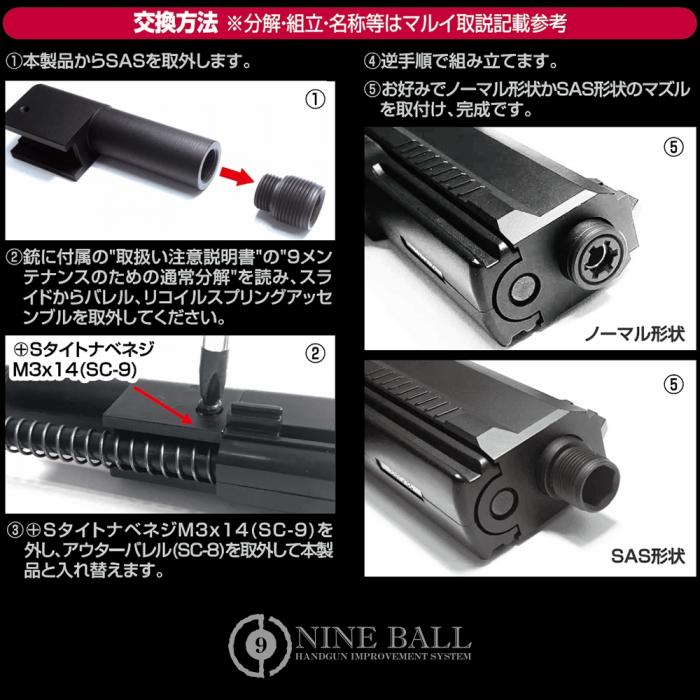 交換方法 ※分解・組立・名称等はマルイ取説記載参考

①本製品からSASを取外します。

①

②銃に付属の"取扱い注意説明書"の"9メンテナンスのための通常分解"を読み、スライドからバレル、リコイルスプリングアッセンブルを取外してください。

⊕Sタイトナベネジ M3x14(SC-9)

②

③⊕SタイトナベネジM3x14(SC-9)を外し、アウターバレル(SC-8)を取外して本製品と入れ替えます。

④逆手順で組み立てます。

⑤お好みでノーマル形状かSAS形状のマズルを取付け、完成です。

⑤

ノーマル形状

⑤

SAS形状

9 NINE BALL
HANDGUN IMPROVEMENT SYSTEM