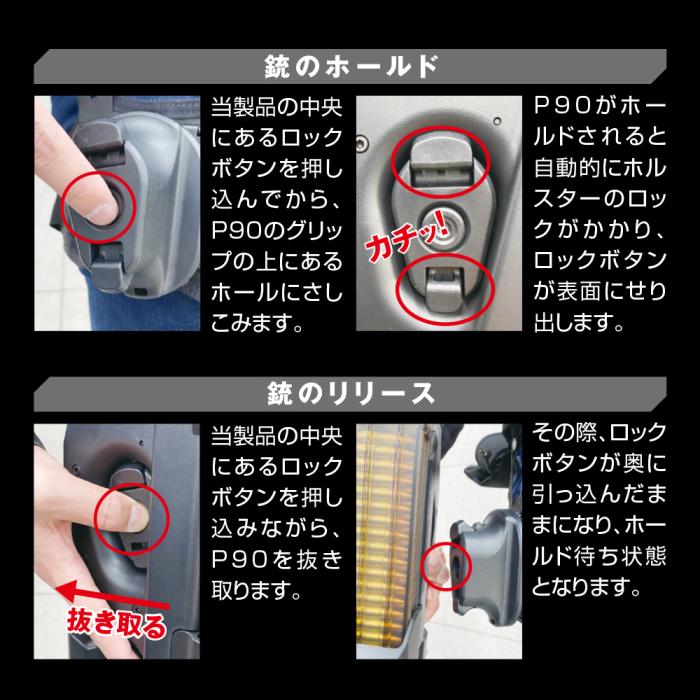 銃のホールド

当製品の中央にあるロックボタンを押し込んでから、P90のグリップの上にあるホールにさしこみます。

カチッ!

P90がホールドされると自動的にホルスターのロックがかかり、ロックボタンが表面にせり出します。

銃のリリース

当製品の中央にあるロックボタンを押し込みながら、P90を抜き取ります。

抜き取る

その際、ロックボタンが奥に引っ込んだままになり、ホールド待ち状態となります。