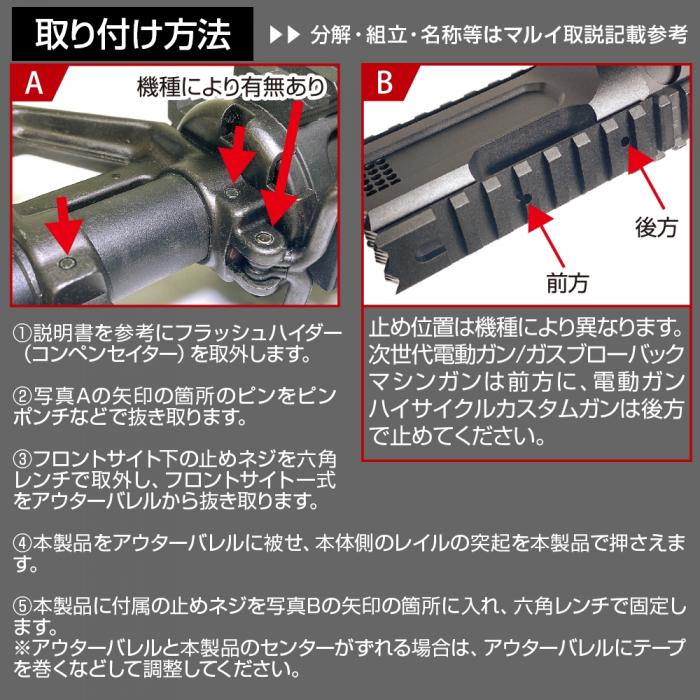 取り付け方法

▶▶ 分解・組立・名称等はマルイ取説記載参考

A

機種により有無あり

B

後方

前方

①説明書を参考にフラッシュハイダー（コンペンセイター）を取外します。

②写真Aの矢印の箇所のピンをピンポンチなどで抜き取ります。

③フロントサイト下の止めネジを六角レンチで取外し、フロントサイト一式をアウターバレルから抜き取ります。

止め位置は機種により異なります。次世代電動ガン/ガスブローバックマシンガンは前方に、電動ガンハイサイクルカスタムガンは後方で止めてください。

④本製品をアウターバレルに被せ、本体側のレイルの突起を本製品で押さえます。

⑤本製品に付属の止めネジを写真Bの矢印の箇所に入れ、六角レンチで固定します。
※アウターバレルと本製品のセンターがずれる場合は、アウターバレルにテープを巻くなどして調整してください。