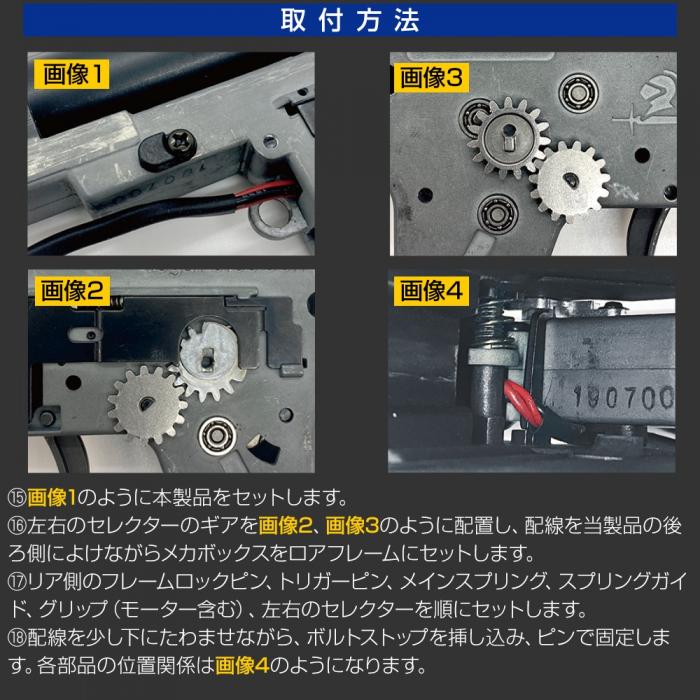 取付方法

画像1

画像3

画像2

画像4

190700

⑮画像1のように本製品をセットします。
⑯左右のセレクターのギアを画像2、画像3のように配置し、配線を当製品の後ろ側によけながらメカボックスをロアフレームにセットします。
⑰リア側のフレームロックピン、トリガーピン、メインスプリング、スプリングガイド、グリップ（モーター含む）、左右のセレクターを順にセットします。
⑱配線を少し下にたわませながら、ボルトストップを挿し込み、ピンで固定します。各部品の位置関係は画像4のようになります。