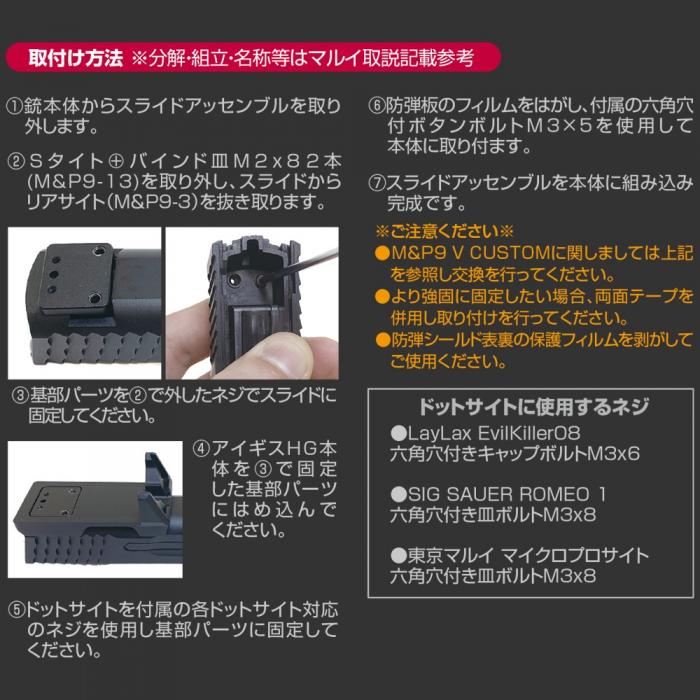 取付け方法 ※分解･組立･名称等はマルイ取説記載参考

①銃本体からスライドアッセンブルを取り外します。

②Sタイト⊕バインド皿M2x8 2本(M&P9-13)を取り外し、スライドからリアサイト(M&P9-3)を抜き取ります。

③基部パーツを②で外したネジでスライドに固定してください。

④アイギスHG本体を③で固定した基部パーツにはめ込んでください。

⑤ドットサイトを付属の各ドットサイト対応のネジを使用し基部パーツに固定してください。

⑥防弾板のフィルムをはがし、付属の六角穴付ボタンボルトM3×5を使用して本体に取り付ます。

⑦スライドアッセンブルを本体に組み込み完成です。

※ご注意ください※
●M&P9 V CUSTOMに関しましては上記を参照し交換を行ってください。
●より強固に固定したい場合、両面テープを併用し取り付けを行ってください。
●防弾シールド表裏の保護フィルムを剥がしてご使用ください。

ドットサイトに使用するネジ
●LayLax EvilKiller08
六角穴付きキャップボルトM3x6

●SIG SAUER ROMEO 1
六角穴付き皿ボルトM3x8

●東京マルイ マイクロプロサイト
六角穴付き皿ボルトM3x8